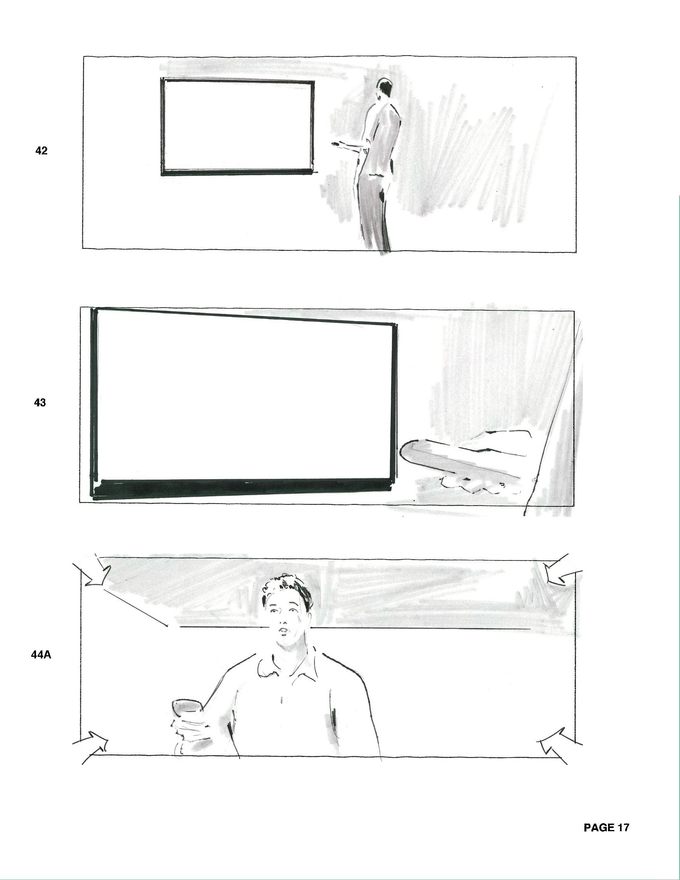 42

43

44A

PAGE 17