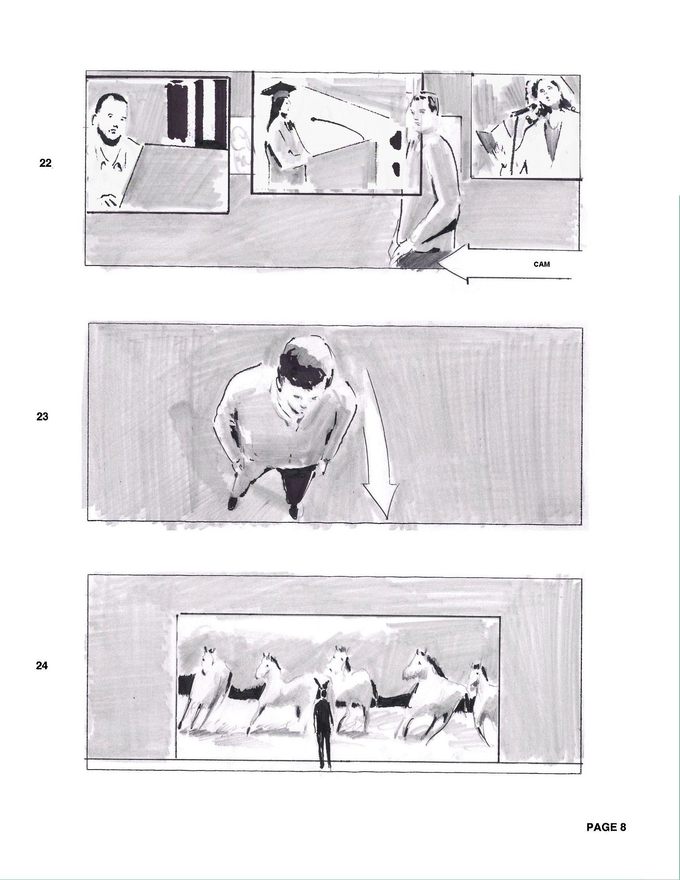 22

CAM

23

24

PAGE 8