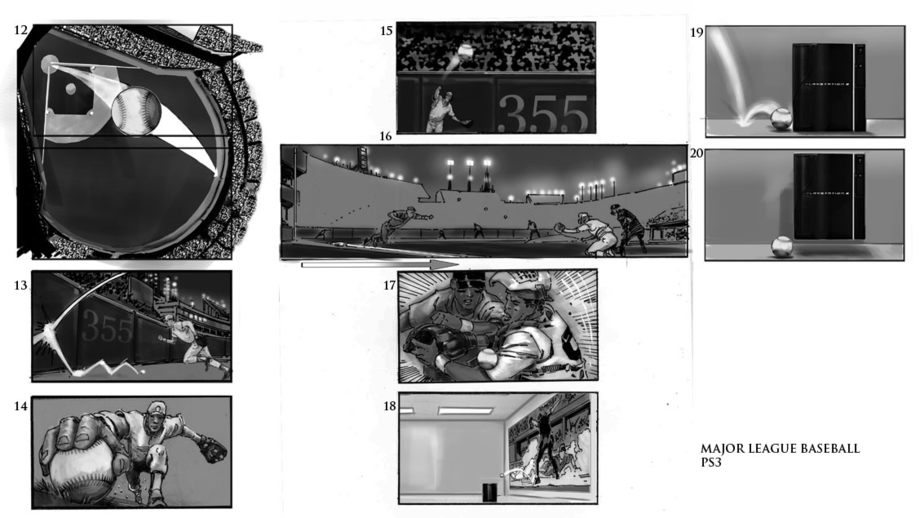 12

13

355

14

15

355

16

17

18

19

20

MAJOR LEAGUE BASEBALL
PS3