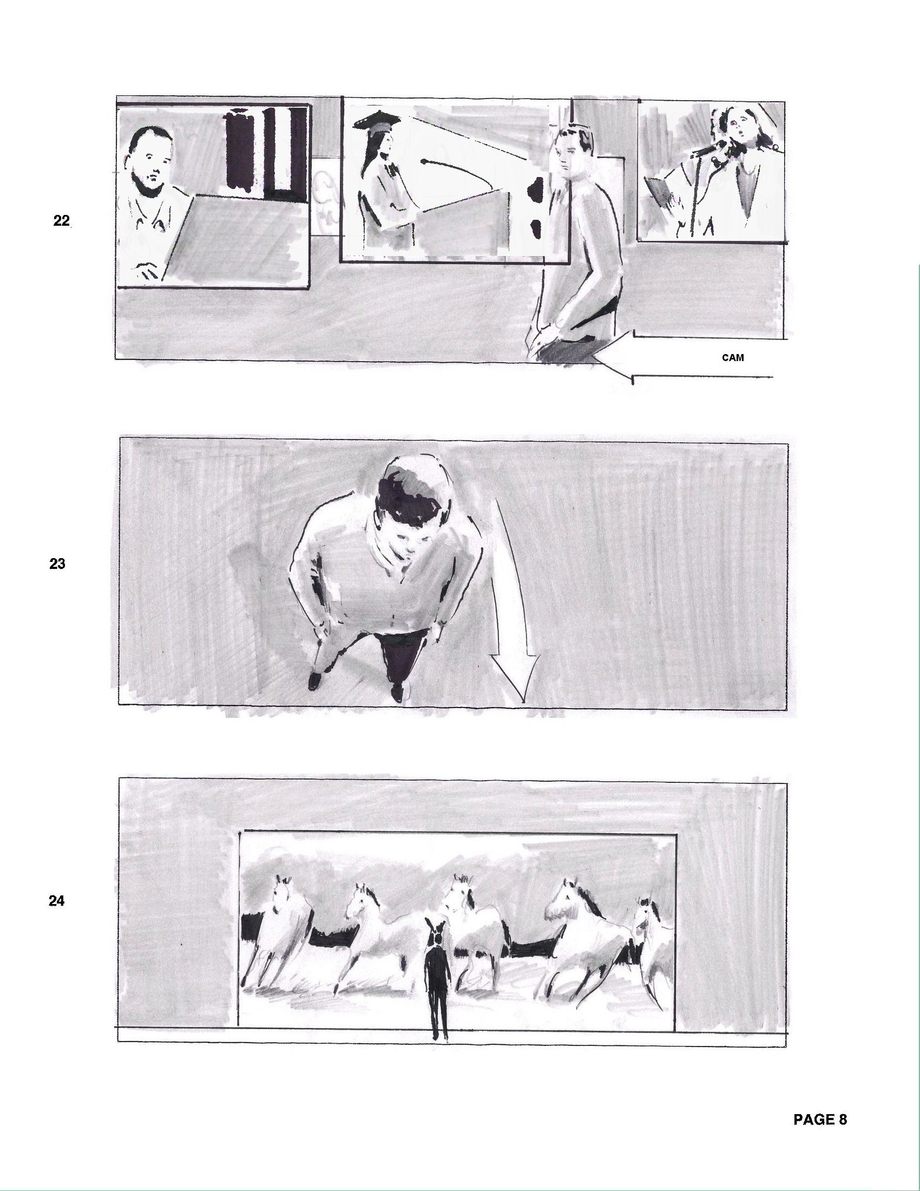 22

CAM

23

24

PAGE 8